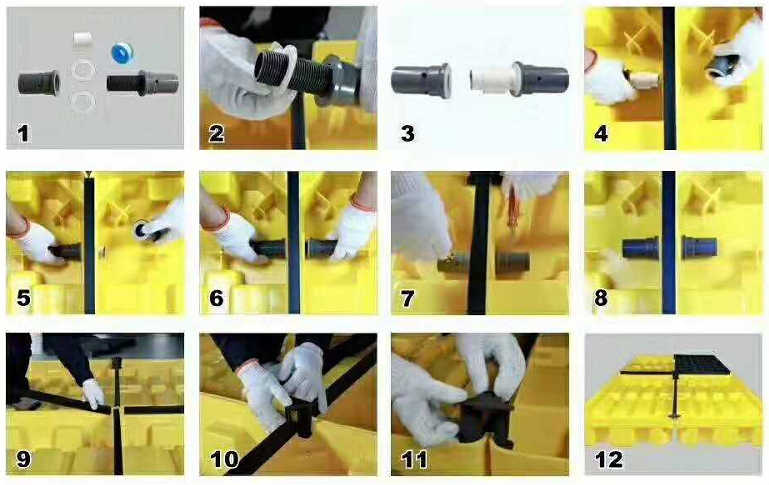 1

2

3

4

5

6

7

8

9

10

11

12